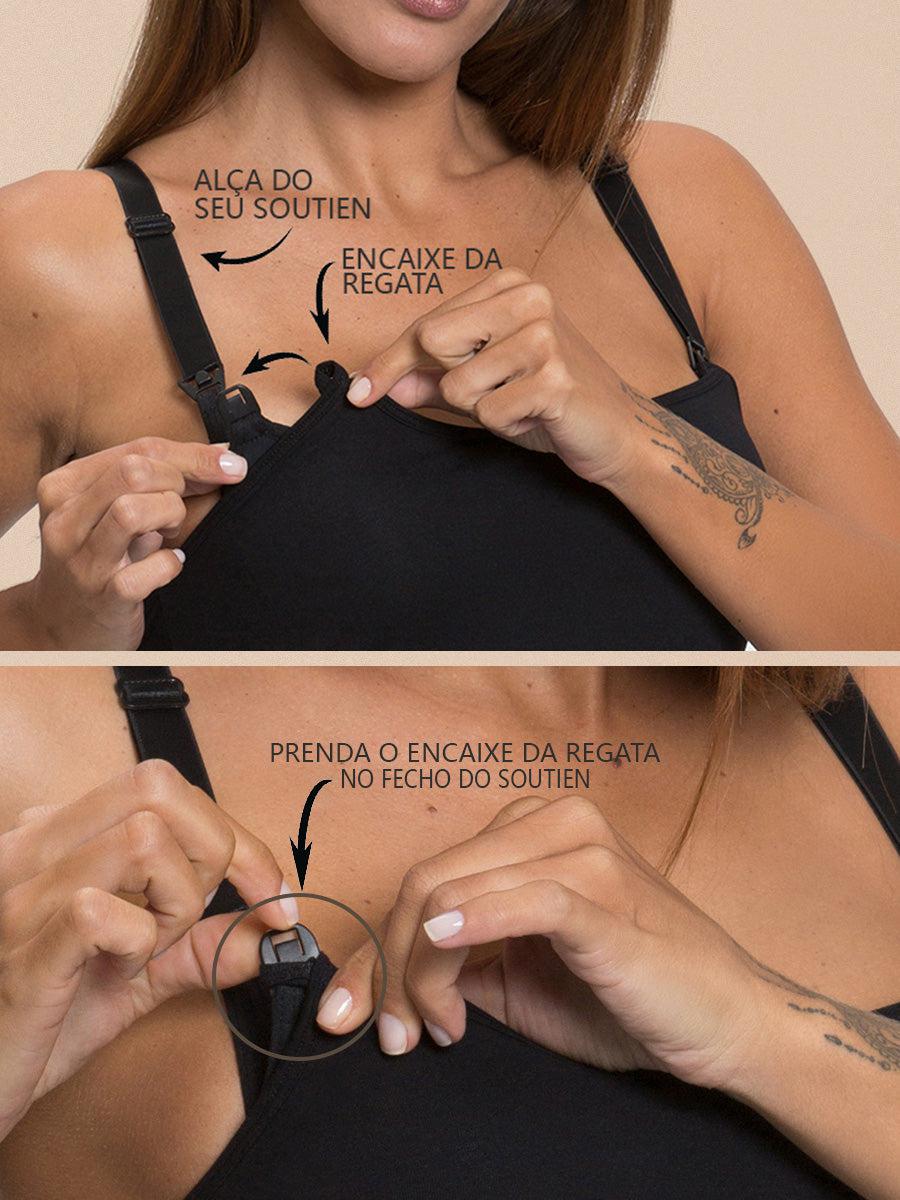 ALÇA DO SEU SOUTIEN

ENCAIXE DA REGATA

PRENDA O ENCAIXE DA REGATA NO FECHO DO SOUTIEN